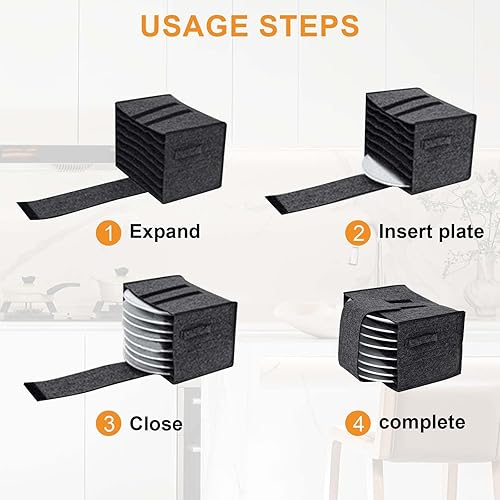 USAGE STEPS

1 Expand

2 Insert plate

3 Close

4 complete