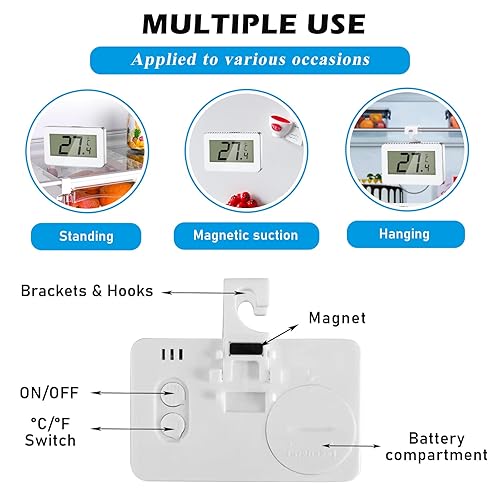 MULTIPLE USE

Applied to various occasions

27.4 °C

27.4 °C

27.4 °C

Standing

Magnetic suction

Hanging

Brackets & Hooks

Magnet

ON/OFF

°C/°F Switch

Battery compartment