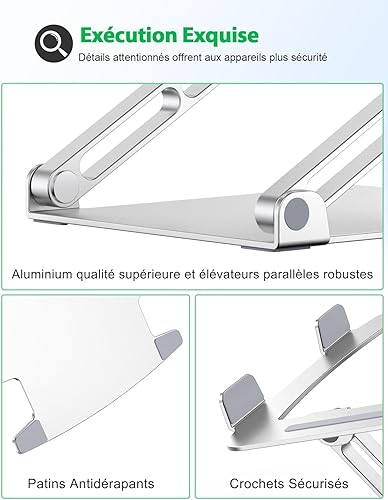 Exécution Exquise
Détails attentionnés offrent aux appareils plus sécurité

Aluminium qualité supérieure et élévateurs parallèles robustes

Patins Antidérapants

Crochets Sécurisés