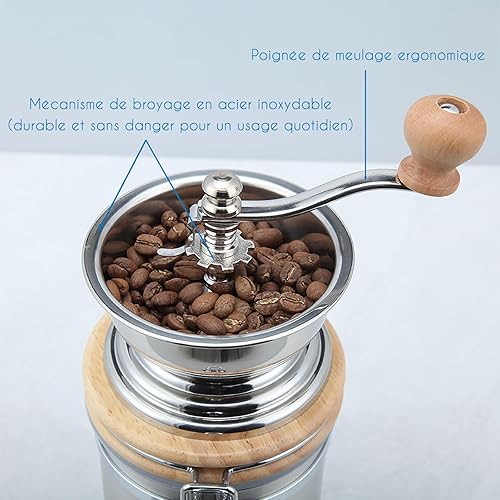 Poignée de meulage ergonomique

Mécanisme de broyage en acier inoxydable (durable et sans danger pour un usage quotidien)