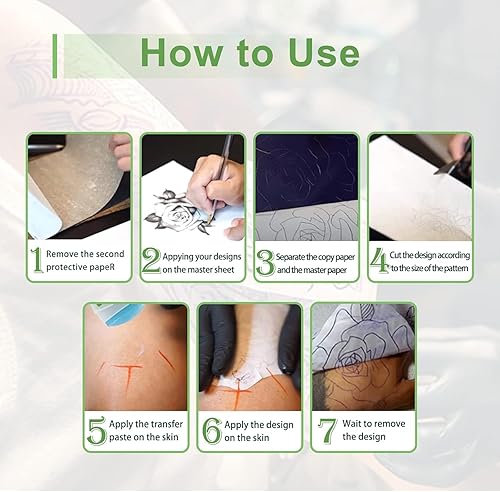 How to Use

1 Remove the second protective papeR

2 Appying your designs on the master sheet

3 Separate the copy paper and the master paper

4 Cut the design according to the size of the pattern

5 Apply the transfer paste on the skin

6 Apply the design on the skin

7 Wait to remove the design