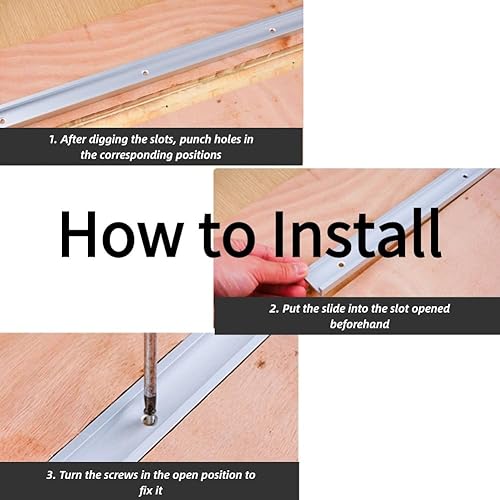 1. After digging the slots, punch holes in the corresponding positions

How to Install

2. Put the slide into the slot opened beforehand

3. Turn the screws in the open position to fix it