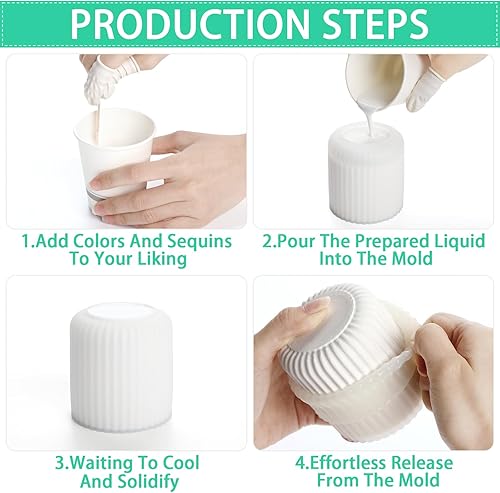 PRODUCTION STEPS

1.Add Colors And Sequins To Your Liking

2.Pour The Prepared Liquid Into The Mold

3.Waiting To Cool And Solidify

4.Effortless Release From The Mold