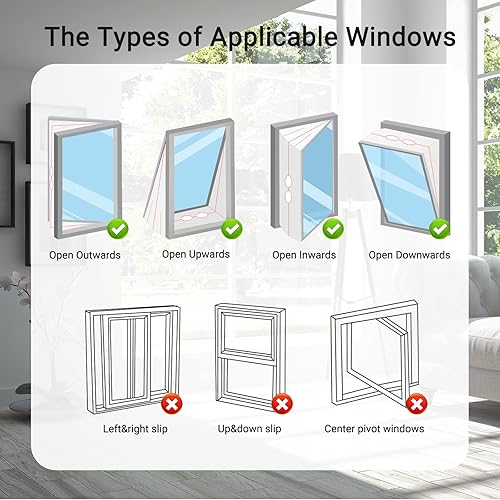 The Types of Applicable Windows

Open Outwards

Open Upwards

Open Inwards

Open Downwards

Left&right slip

Up&down slip

Center pivot windows