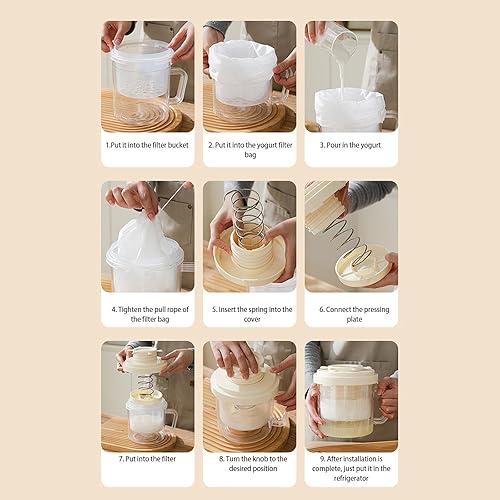 1.Put it into the filter bucket

2. Put it into the yogurt filter bag

3. Pour in the yogurt

4. Tighten the pull rope of the filter bag

5. Insert the spring into the cover

6. Connect the pressing plate

7. Put into the filter

8. Turn the knob to the desired position

9. After installation is complete, just put it in the refrigerator