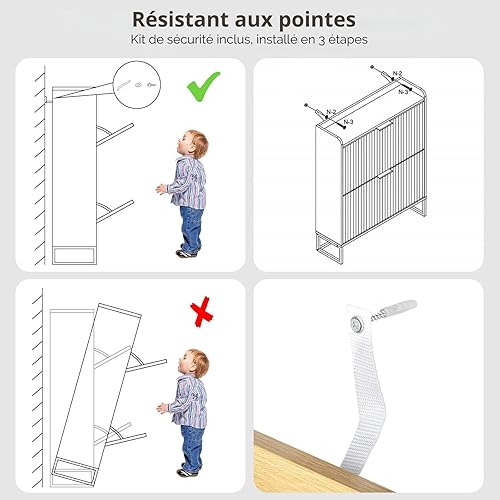 Résistant aux pointes
Kit de sécurité inclus, installé en 3 étapes

N-2
N-3
N-2
N-3