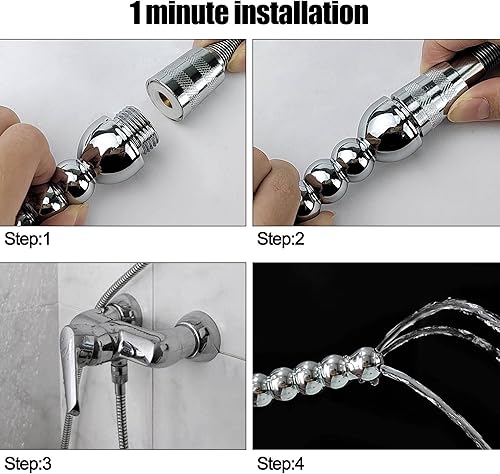 1 minute installation

Step:1

Step:2

Step:3

Step:4