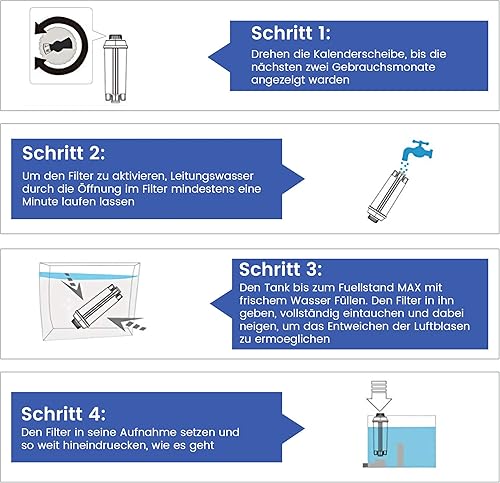 Schritt 1:
Drehen die Kalenderscheibe, bis die nächsten zwei Gebrauchsmonate angezeigt warden

Schritt 2:
Um den Filter zu aktivieren, Leitungswasser durch die Öffnung im Filter mindestens eine Minute laufen lassen

Schritt 3:
Den Tank bis zum Fuellstand MAX mit frischem Wasser Füllen. Den Filter in ihn geben, vollständig eintauchen und dabei neigen, um das Entweichen der Luftblasen zu ermoeglichen

Schritt 4:
Den Filter in seine Aufnahme setzen und so weit hineindruecken, wie es geht