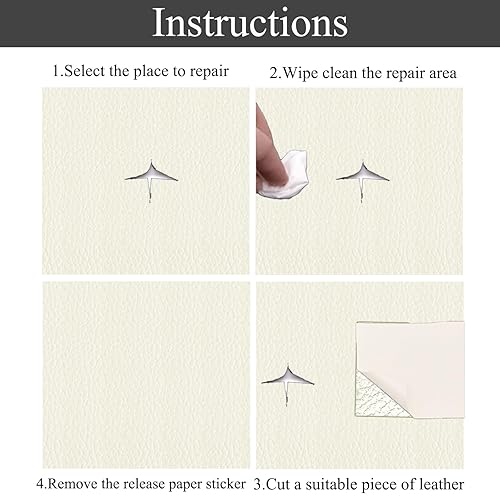 Instructions

1.Select the place to repair

2.Wipe clean the repair area

4.Remove the release paper sticker

3.Cut a suitable piece of leather