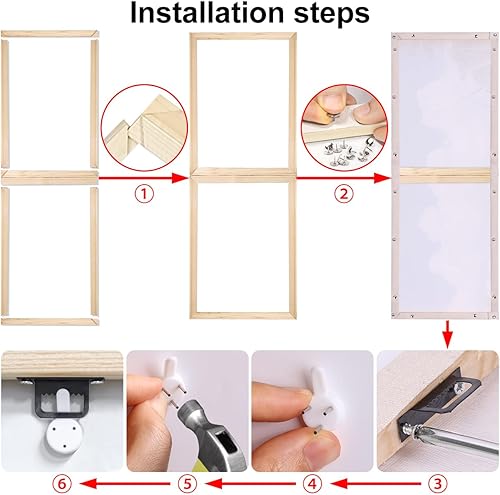 Installation steps

①

②

⑥ ⑤ ④ ③