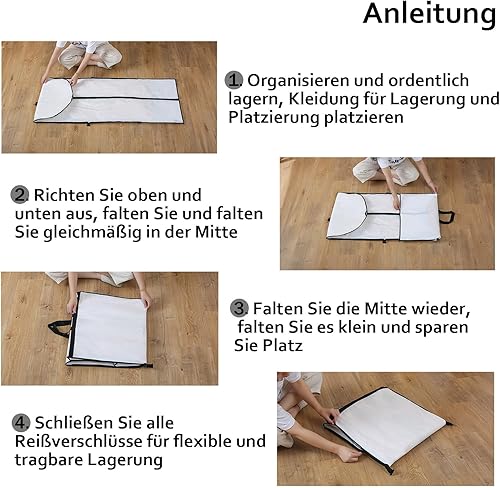 Anleitung

1. Organisieren und ordentlich lagern, Kleidung für Lagerung und Platzierung platzieren

2. Richten Sie oben und unten aus, falten Sie und falten Sie gleichmäßig in der Mitte

3. Falten Sie die Mitte wieder, falten Sie es klein und sparen Sie Platz

4. Schließen Sie alle Reißverschlüsse für flexible und tragbare Lagerung