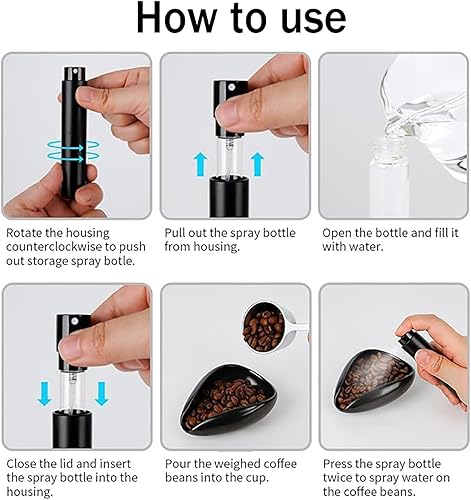 How to use

Rotate the housing counterclockwise to push out storage spray botle.

Pull out the spray bottle from housing.

Open the bottle and fill it with water.

Close the lid and insert the spray bottle into the housing.

Pour the weighed coffee beans into the cup.

Press the spray bottle twice to spray water on the coffee beans.