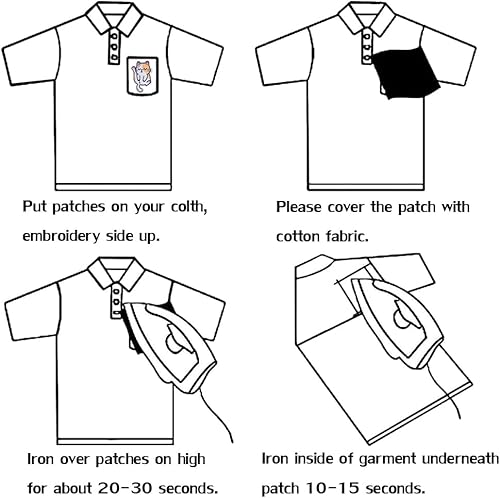 Put patches on your colth, embroidery side up.

Please cover the patch with cotton fabric.

Iron over patches on high for about 20-30 seconds.

Iron inside of garment underneath patch 10-15 seconds.