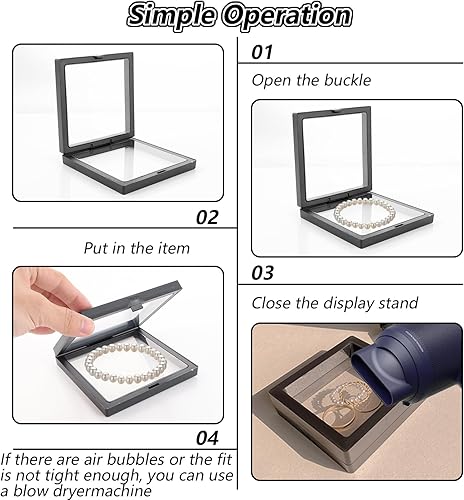 Simple Operation

01

Open the buckle

02

Put in the item

03

Close the display stand

04

If there are air bubbles or the fit is not tight enough, you can use a blow dryermachine