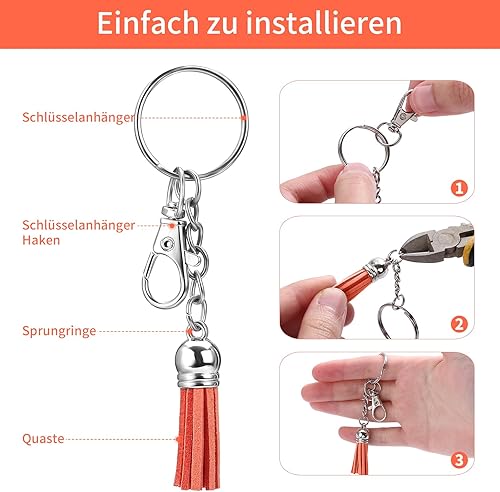 Einfach zu installieren

Schlüsselanhänger

Schlüsselanhänger Haken

Sprungringe

Quaste

1

2

3