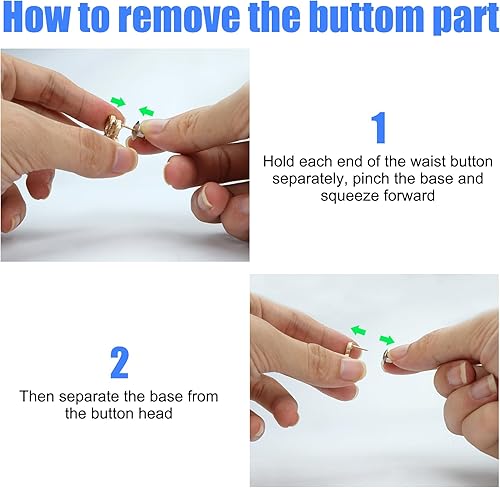 How to remove the buttom part

1

Hold each end of the waist button separately, pinch the base and squeeze forward

2

Then separate the base from the button head