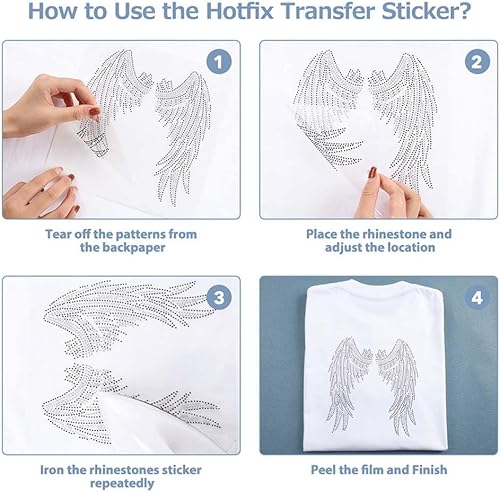 How to Use the Hotfix Transfer Sticker?

1

Tear off the patterns from the backpaper

2

Place the rhinestone and adjust the location

3

Iron the rhinestones sticker repeatedly

4

Peel the film and Finish