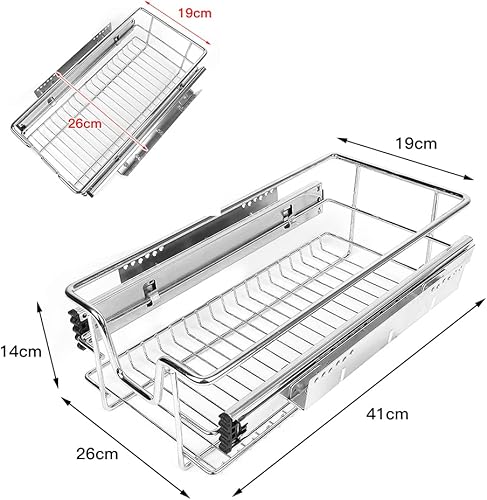 19cm

26cm

19cm

14cm

41cm

26cm