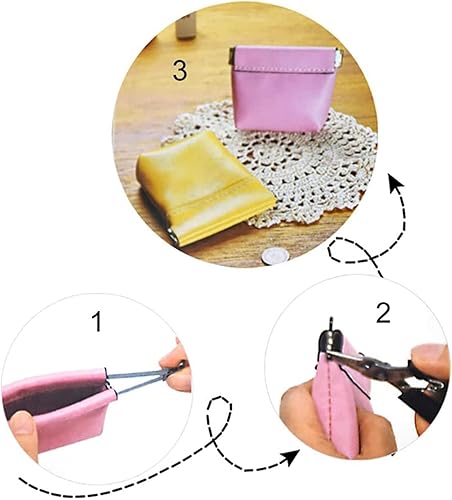 3

1

2