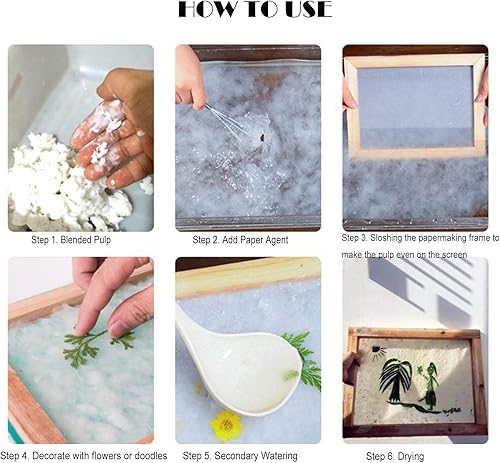 HOW TO USE

Step 1. Blended Pulp

Step 2. Add Paper Agent

Step 3. Sloshing the papermaking frame to make the pulp even on the screen

Step 4. Decorate with flowers or doodles

Step 5. Secondary Watering

Step 6. Drying