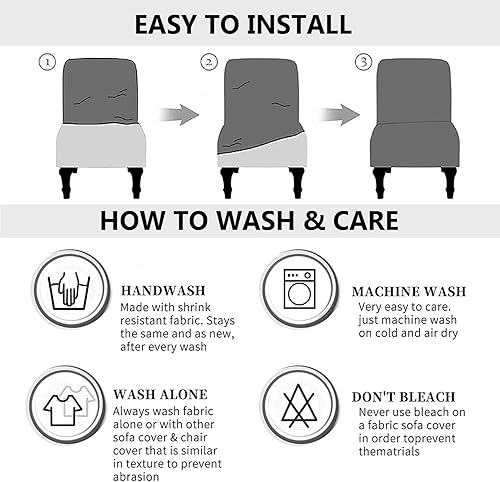 EASY TO INSTALL

①

②

③

HOW TO WASH & CARE

HANDWASH
Made with shrink resistant fabric. Stays the same and as new, after every wash

MACHINE WASH
Very easy to care. just machine wash on cold and air dry

WASH ALONE
Always wash fabric alone or with other sofa cover & chair cover that is similar in texture to prevent abrasion

DON'T BLEACH
Never use bleach on a fabric sofa cover in order toprevent thematrials