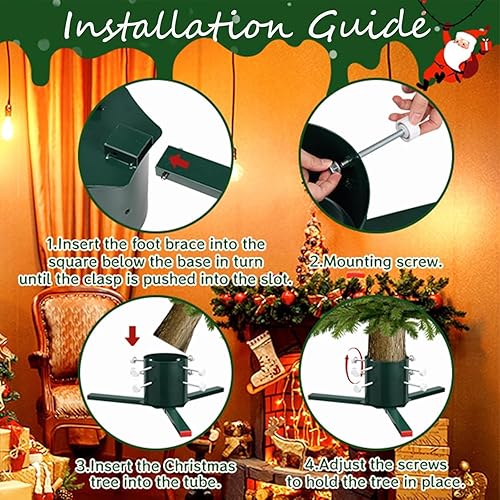 Installation Guide

1.Insert the foot brace into the square below the base in turn until the clasp is pushed into the slot.

2.Mounting screw.

3.Insert the Christmas tree into the tube.

4.Adjust the screws to hold the tree in place.