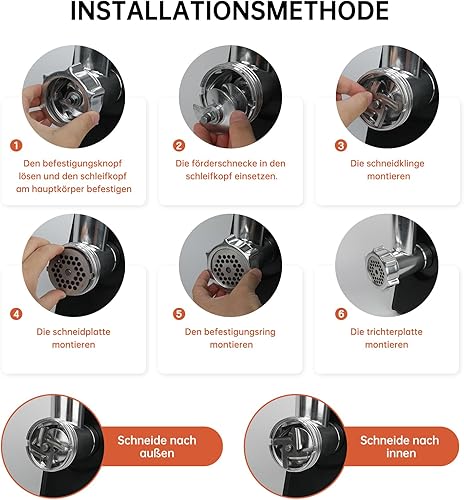 INSTALLATIONSMETHODE

1
Den befestigungsknopf lösen und den schleifkopf am hauptkörper befestigen

2
Die förderschnecke in den schleifkopf einsetzen.

3
Die schneidklinge montieren

4
Die schneidplatte montieren

5
Den befestigungsring montieren

6
Die trichterplatte montieren

Schneide nach außen

Schneide nach innen