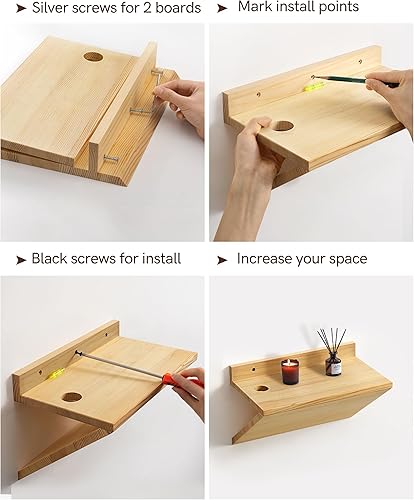 ➤ Silver screws for 2 boards

➤ Mark install points

➤ Black screws for install

➤ Increase your space