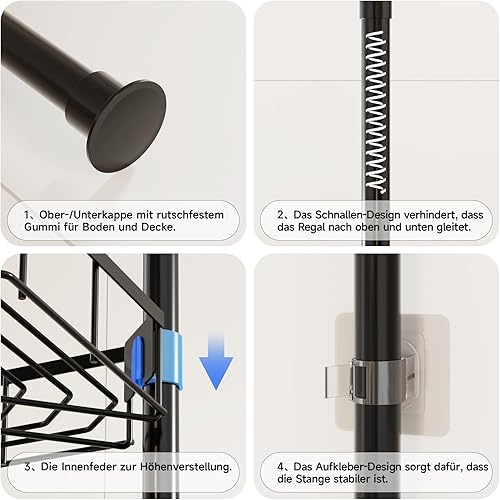 1、Ober-/Unterkappe mit rutschfestem Gummi für Boden und Decke.

2、Das Schnallen-Design verhindert, dass das Regal nach oben und unten gleitet.

3、Die Innenfeder zur Höhenverstellung.

4、Das Aufkleber-Design sorgt dafür, dass die Stange stabiler ist.