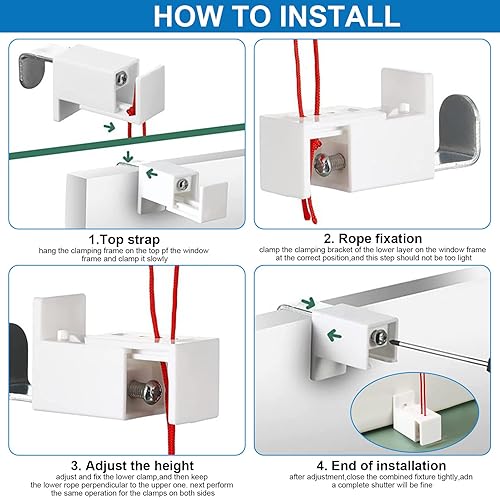 HOW TO INSTALL

1.Top strap
hang the clamping frame on the top pf the window frame and clamp it slowly

2. Rope fixation
clamp the clamping bracket of the lower layer on the window frame at the correct position,and this step should not be too light

3. Adjust the height
adjust and fix the lower clamp,and then keep the lower rope perpendicular to the upper one. next perform the same operation for the clamps on both sides

4. End of installation
after adjustment,close the combined fixture tightly,adn a complete shutter will be fine