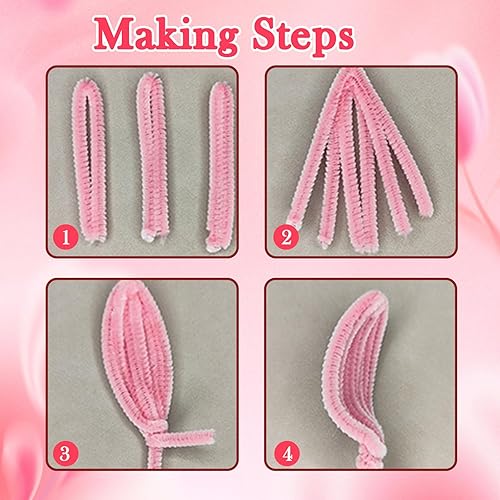 Making Steps

1

2

3

4