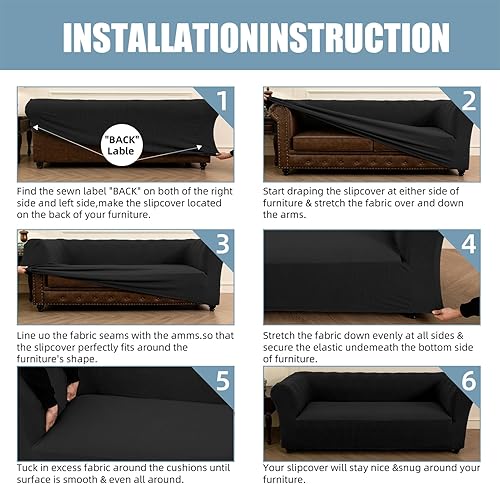 INSTALLATIONINSTRUCTION

1

"BACK" Lable

Find the sewn label "BACK" on both of the right side and left side,make the slipcover located on the back of your furniture.

2

Start draping the slipcover at either side of furniture & stretch the fabric over and down the arms.

3

Line uo the fabric seams with the amms.so that the slipcover perfectly fits around the furniture's shape.

4

Stretch the fabric down evenly at all sides & secure the elastic undemeath the bottom side of furniture.

5

Tuck in excess fabric around the cushions until surface is smooth & even all around.

6

Your slipcover will stay nice &snug around your furniture.