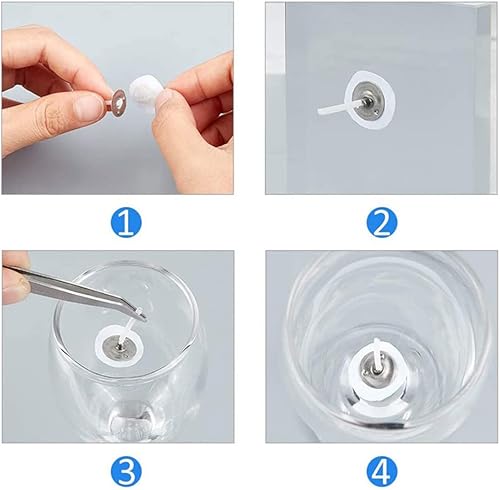 1

2

3

4