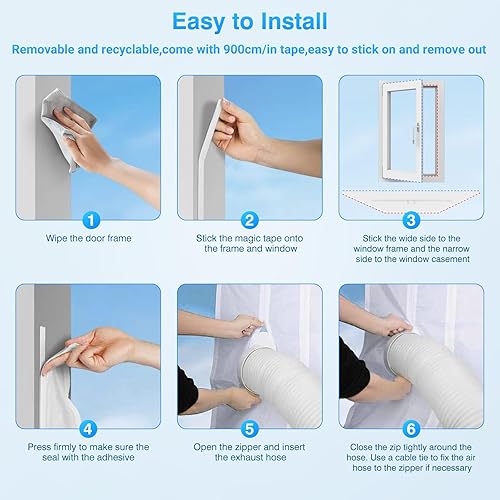 Easy to Install

Removable and recyclable,come with 900cm/in tape,easy to stick on and remove out

1
Wipe the door frame

2
Stick the magic tape onto the frame and window

3
Stick the wide side to the window frame and the narrow side to the window casement

4
Press firmly to make sure the seal with the adhesive

5
Open the zipper and insert the exhaust hose

6
Close the zip tightly around the hose. Use a cable tie to fix the air hose to the zipper if necessary