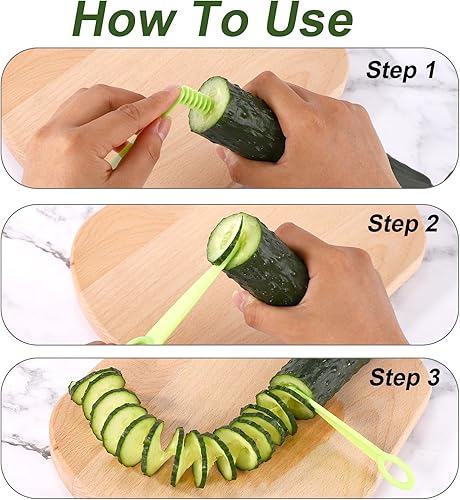 How To Use

Step 1

Step 2

Step 3