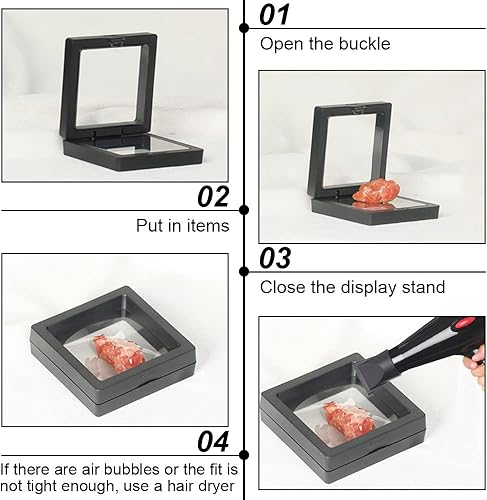 01

Open the buckle

02

Put in items

03

Close the display stand

04

If there are air bubbles or the fit is not tight enough, use a hair dryer