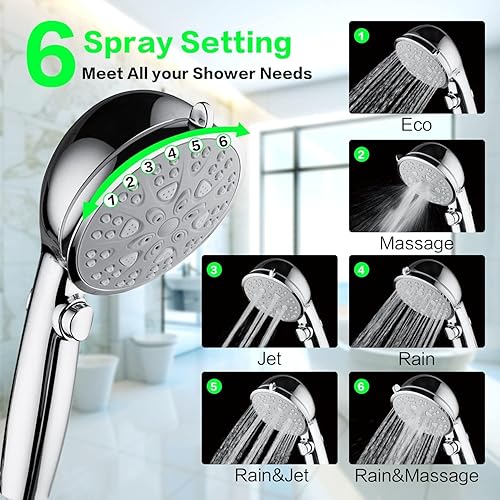 6 Spray Setting
Meet All your Shower Needs

1 2 3 4 5 6

1
Eco

2
Massage

3
Jet

4
Rain

5
Rain&Jet

6
Rain&Massage