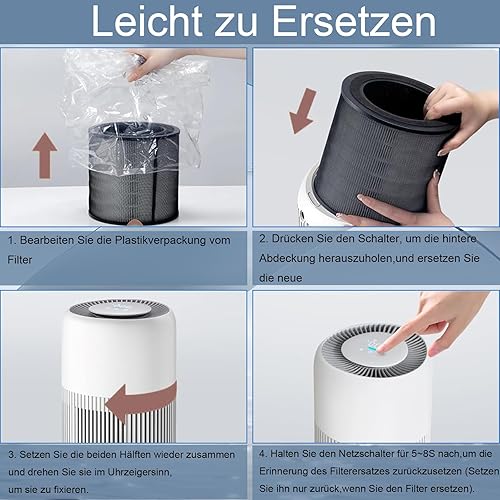 Leicht zu Ersetzen

1. Bearbeiten Sie die Plastikverpackung vom Filter

2. Drücken Sie den Schalter, um die hintere Abdeckung herauszuholen,und ersetzen Sie die neue

3. Setzen Sie die beiden Hälften wieder zusammen und drehen Sie sie im Uhrzeigersinn, um sie zu fixieren.

4. Halten Sie den Netzschalter für 5~8S nach,um die Erinnerung des Filterersatzes zurückzusetzen (Setzen Sie ihn nur zurück,wenn Sie den Filter ersetzen).