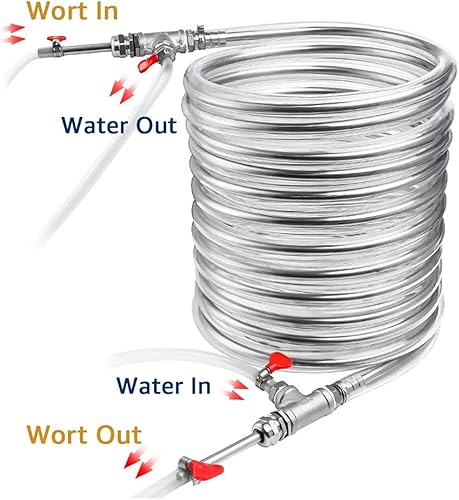 Wort In

Water Out

Water In

Wort Out