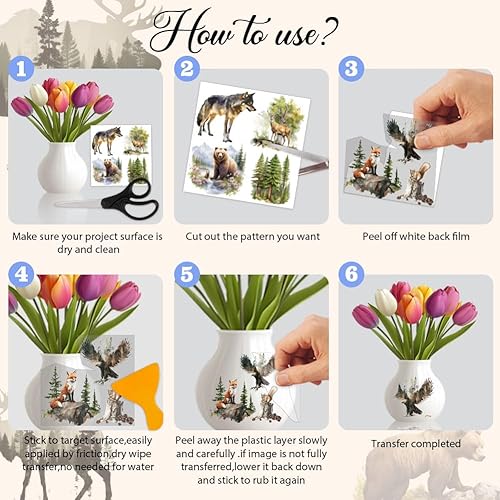 How to use?

1
Make sure your project surface is dry and clean

2
Cut out the pattern you want

3
Peel off white back film

4
Stick to target surface,easily applied by friction,dry wipe transfer,no needed for water

5
Peel away the plastic layer slowly and carefully .if image is not fully transferred,lower it back down and stick to rub it again

6
Transfer completed