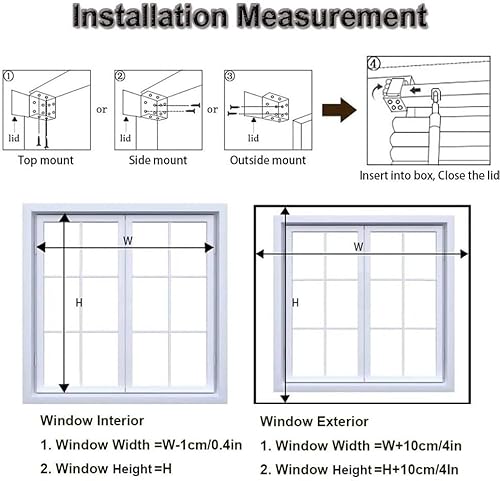 Installation Measurement

①

lid

Top mount

or

②

lid

Side mount

or

③

lid

Outside mount

④

Insert into box, Close the lid

W

H

W

H

Window Interior

1. Window Width =W-1cm/0.4in

2. Window Height =H

Window Exterior

1. Window Width =W+10cm/4in

2. Window Height =H+10cm/4In