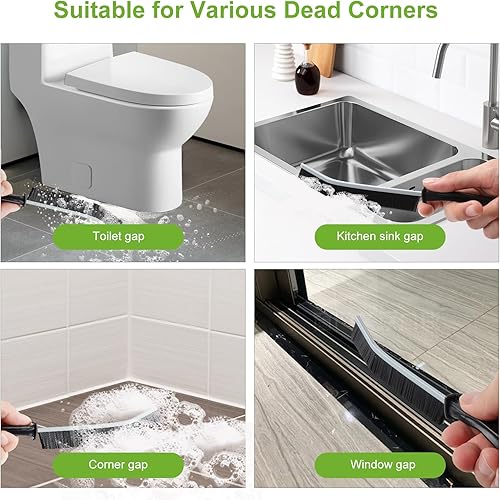 Suitable for Various Dead Corners

Toilet gap

Kitchen sink gap

Corner gap

Window gap