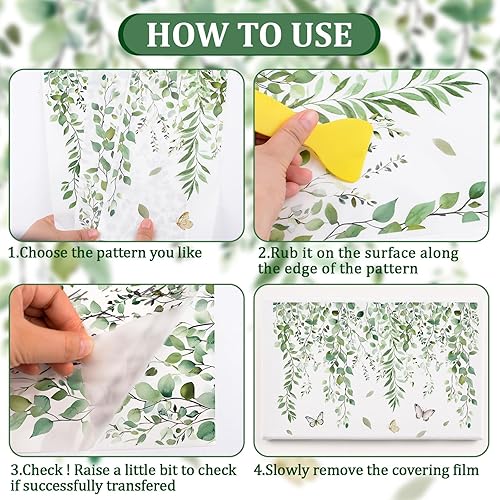 HOW TO USE

1.Choose the pattern you like

2.Rub it on the surface along the edge of the pattern

3.Check ! Raise a little bit to check if successfully transfered

4.Slowly remove the covering film