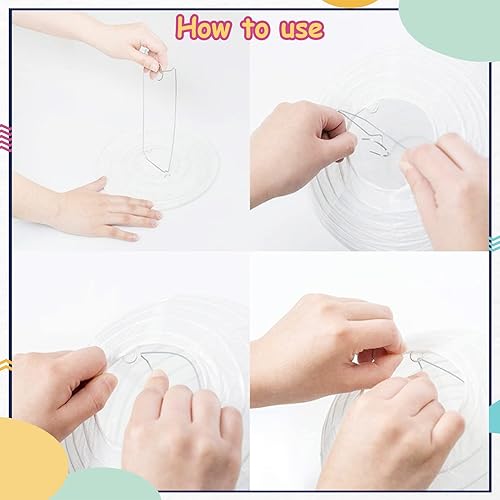 How to use