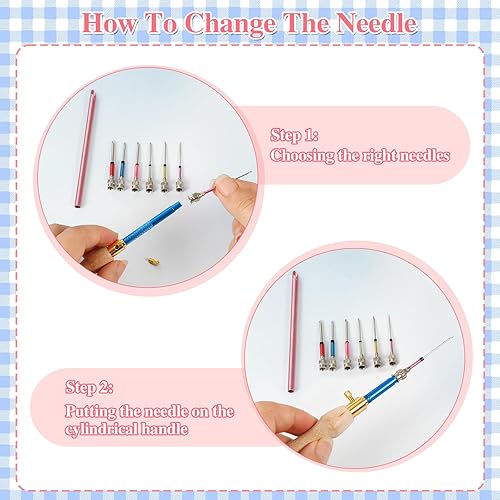 How To Change The Needle

Step 1:
Choosing the right needles

Step 2:
Putting the needle on the cylindrical handle