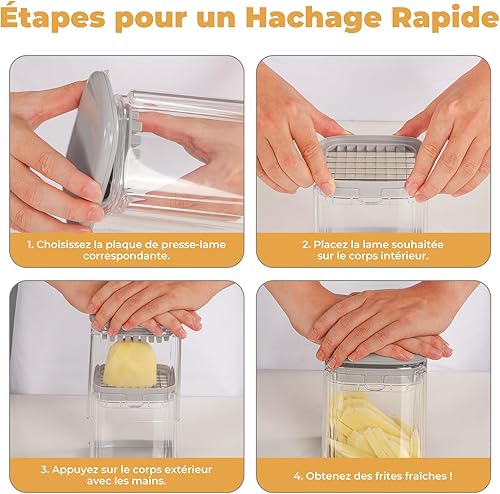 Étapes pour un Hachage Rapide

1. Choisissez la plaque de presse-lame correspondante.

2. Placez la lame souhaitée sur le corps intérieur.

3. Appuyez sur le corps extérieur avec les mains.

4. Obtenez des frites fraîches !