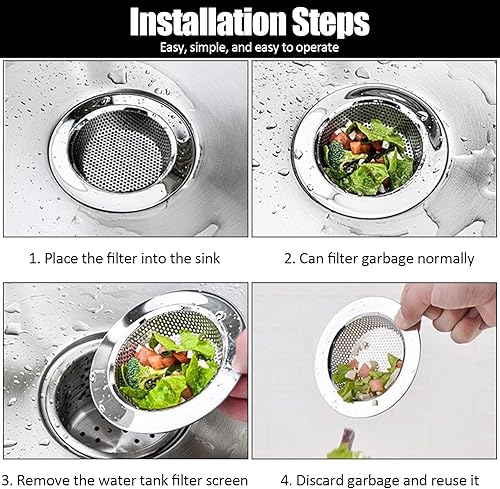 Installation Steps

Easy, simple, and easy to operate

1. Place the filter into the sink

2. Can filter garbage normally

3. Remove the water tank filter screen

4. Discard garbage and reuse it