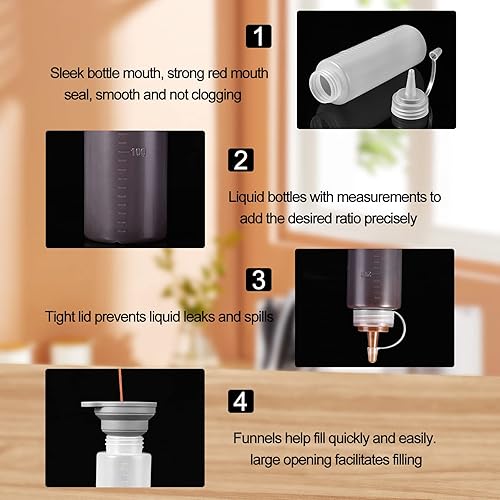 1

Sleek bottle mouth, strong red mouth seal, smooth and not clogging

100

2

Liquid bottles with measurements to add the desired ratio precisely

3

Tight lid prevents liquid leaks and spills

4

Funnels help fill quickly and easily. large opening facilitates filling