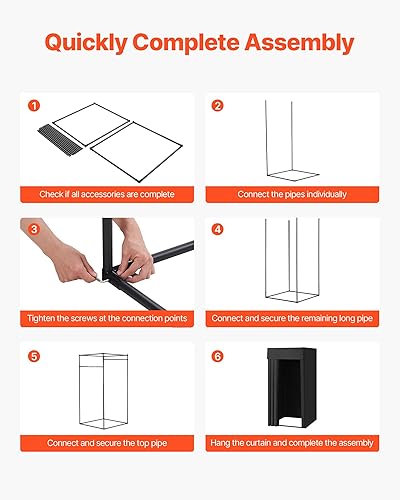 Quickly Complete Assembly

1
Check if all accessories are complete

2
Connect the pipes individually

3
Tighten the screws at the connection points

4
Connect and secure the remaining long pipe

5
Connect and secure the top pipe

6
Hang the curtain and complete the assembly