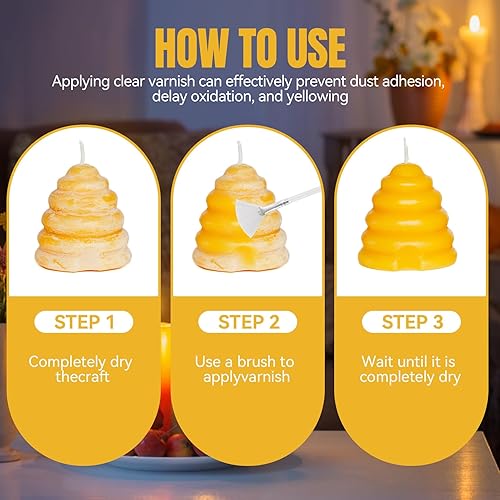 HOW TO USE

Applying clear varnish can effectively prevent dust adhesion, delay oxidation, and yellowing

STEP 1

Completely dry thecraft

STEP 2

Use a brush to applyvarnish

STEP 3

Wait until it is completely dry